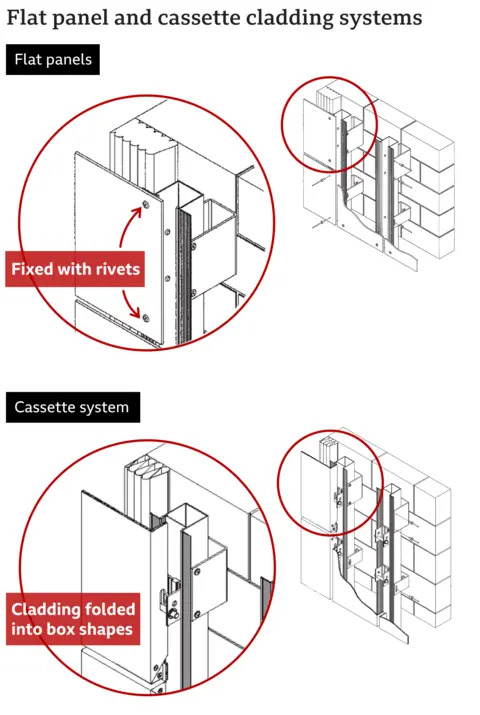 Flat panel and cassette cladding systems

Flat panels

Fixed with rivets

Cassette system

Cladding folded into box shapes